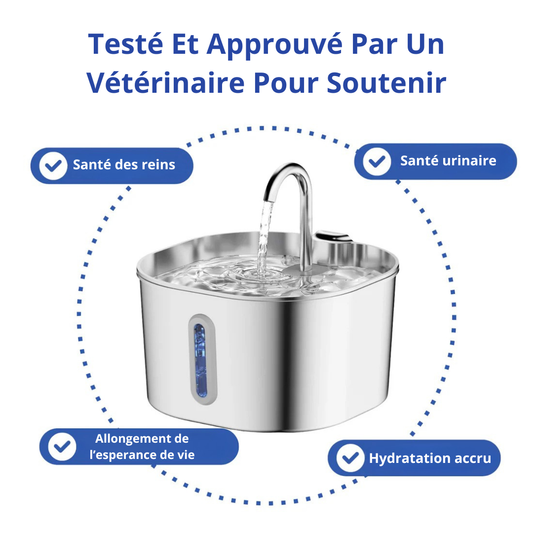 Testé Et Approuvé Par Un Vétérinaire Pour Soutenir

Santé des reins

Santé urinaire

Allongement de l'esperance de vie

Hydratation accru