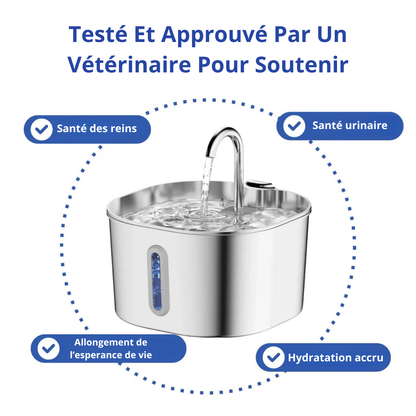 Testé Et Approuvé Par Un Vétérinaire Pour Soutenir

Santé des reins

Santé urinaire

Allongement de l'esperance de vie

Hydratation accru